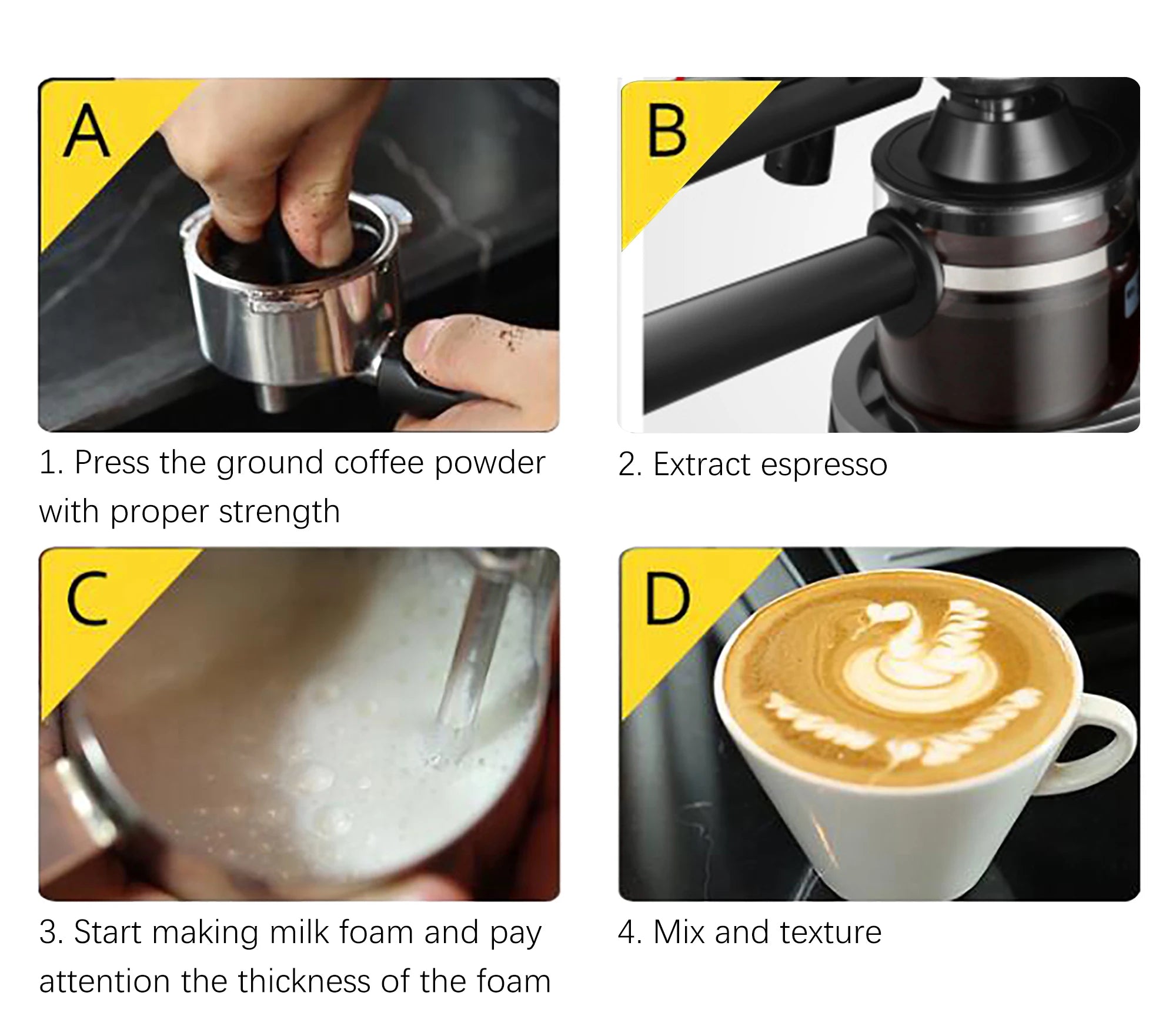 A

1. Press the ground coffee powder with proper strength

B

2. Extract espresso

C

3. Start making milk foam and pay attention the thickness of the foam

D

4. Mix and texture