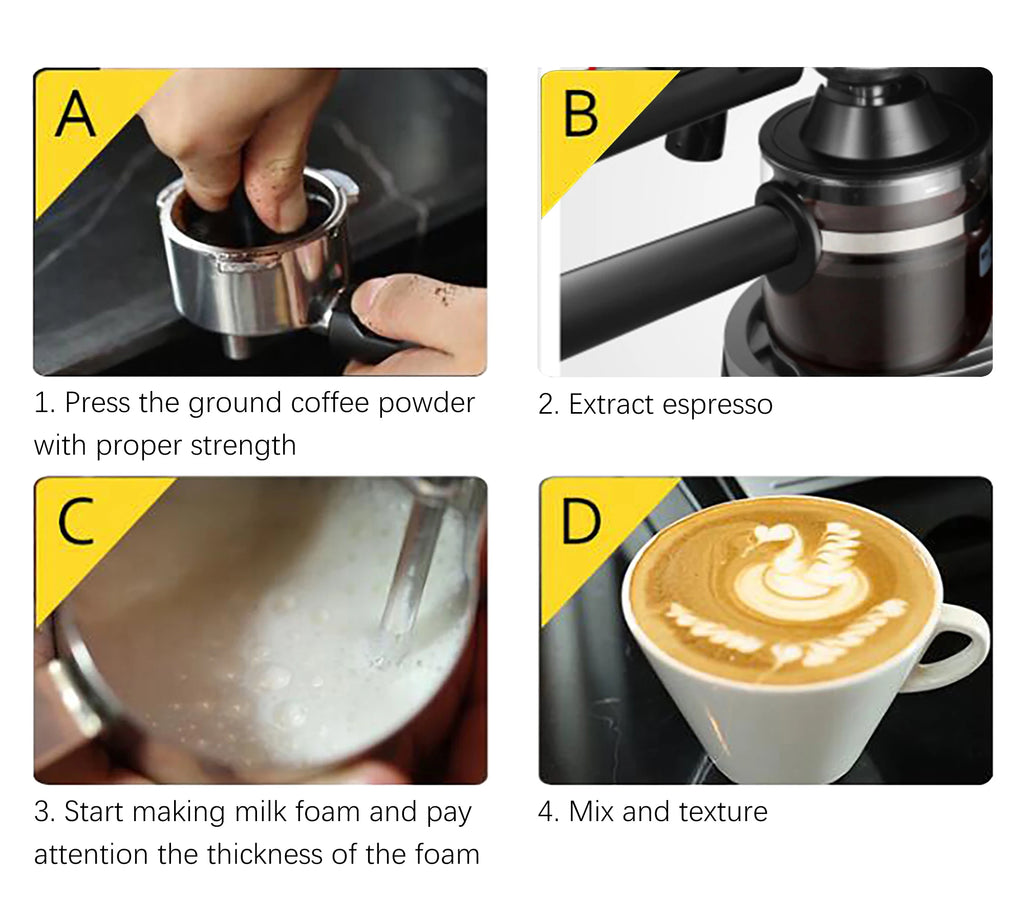 A

1. Press the ground coffee powder with proper strength

B

2. Extract espresso

C

3. Start making milk foam and pay attention the thickness of the foam

D

4. Mix and texture